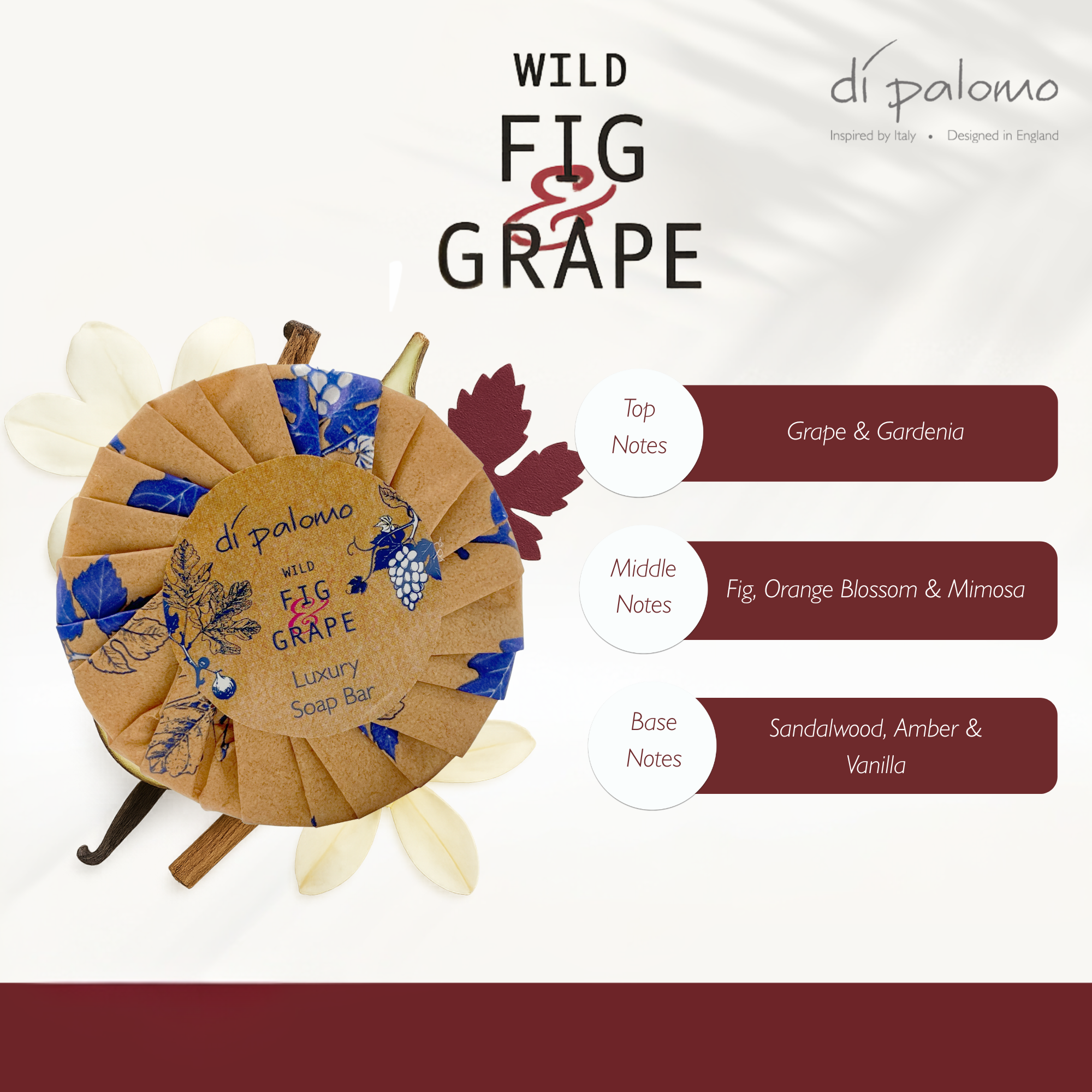 WILD
FIG
&
GRAPE

di palomo
Inspired by Italy • Designed in England

di palomo
WILD
FIG
&
GRAPE
Luxury
Soap Bar

Top Notes
Grape & Gardenia

Middle Notes
Fig, Orange Blossom & Mimosa

Base Notes
Sandalwood, Amber & Vanilla